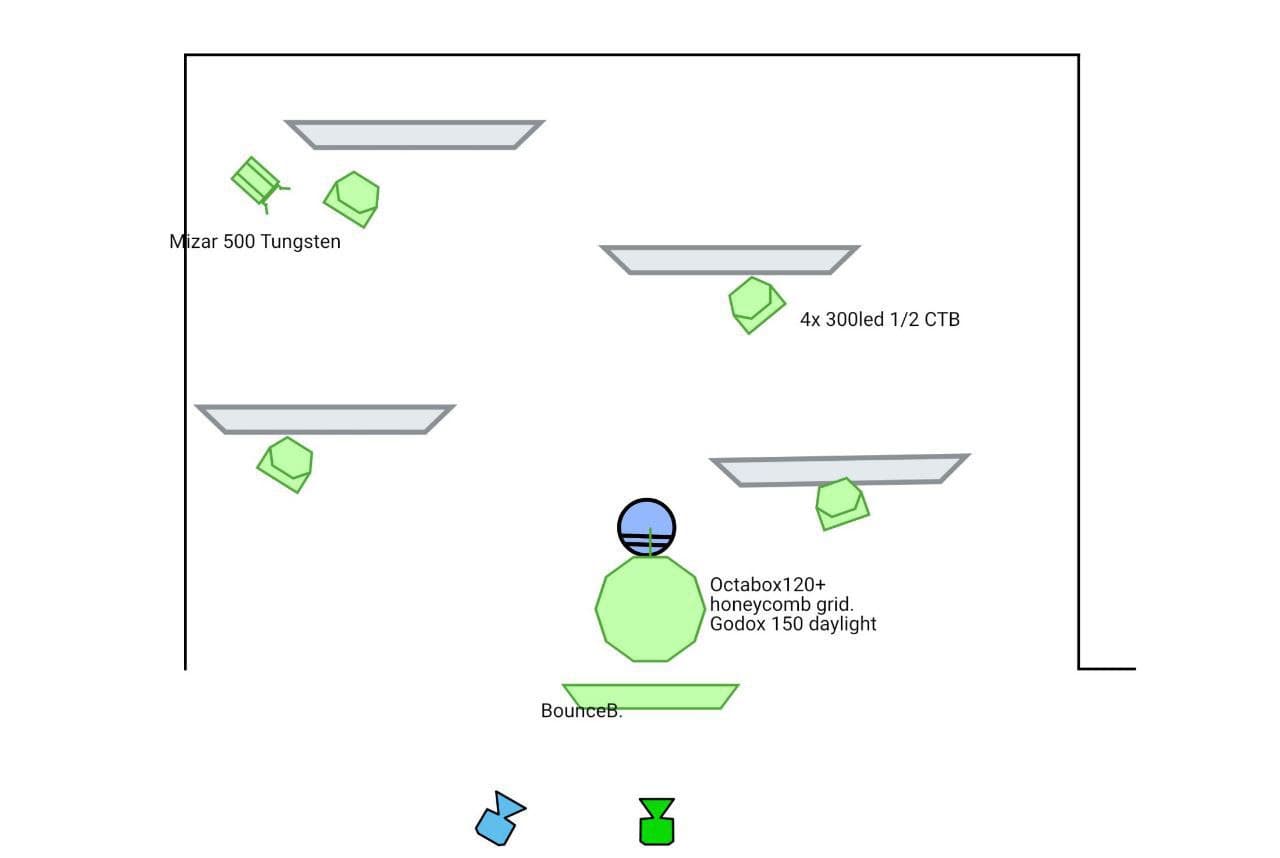 Mizar 500 Tungsten

4x 300led 1/2 CTB

Octabox120+
honeycomb grid.
Godox 150 daylight

BounceB.